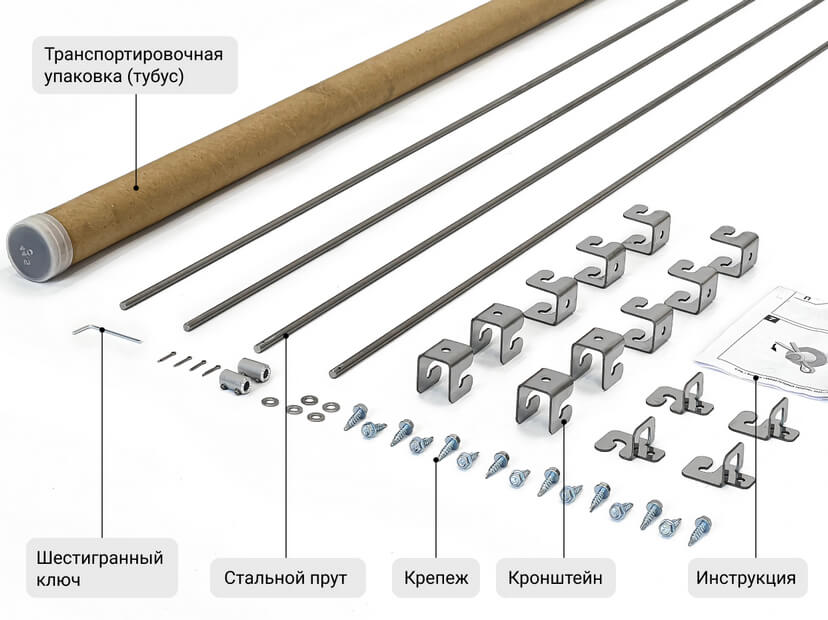 Транспортировочная упаковка (тубус)

Шестигранный ключ

Стальной прут

Крепеж

Кронштейн

Инструкция